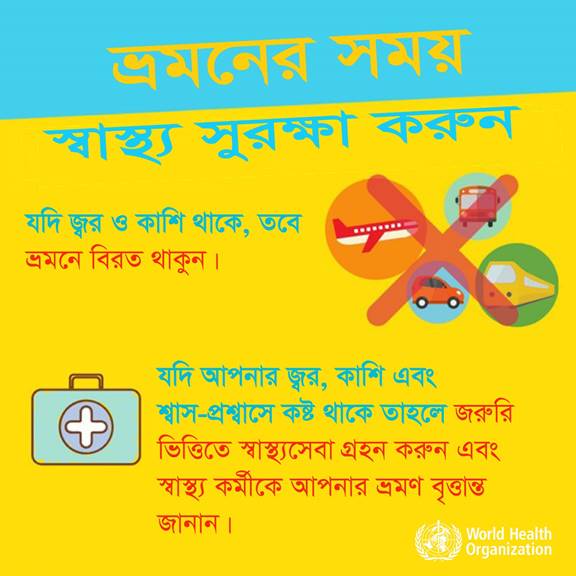 ভ্রমনের সময়
স্বাস্থ্য সুরক্ষা করুন

যদি জ্বর ও কাশি থাকে, তবে ভ্রমনে বিরত থাকুন।

যদি আপনার জ্বর, কাশি এবং শ্বাস-প্রশ্বাসে কষ্ট থাকে তাহলে জরুরি ভিত্তিতে স্বাস্থ্যসেবা গ্রহন করুন এবং স্বাস্থ্য কর্মীকে আপনার ভ্রমণ বৃত্তান্ত জানান।

World Health Organization